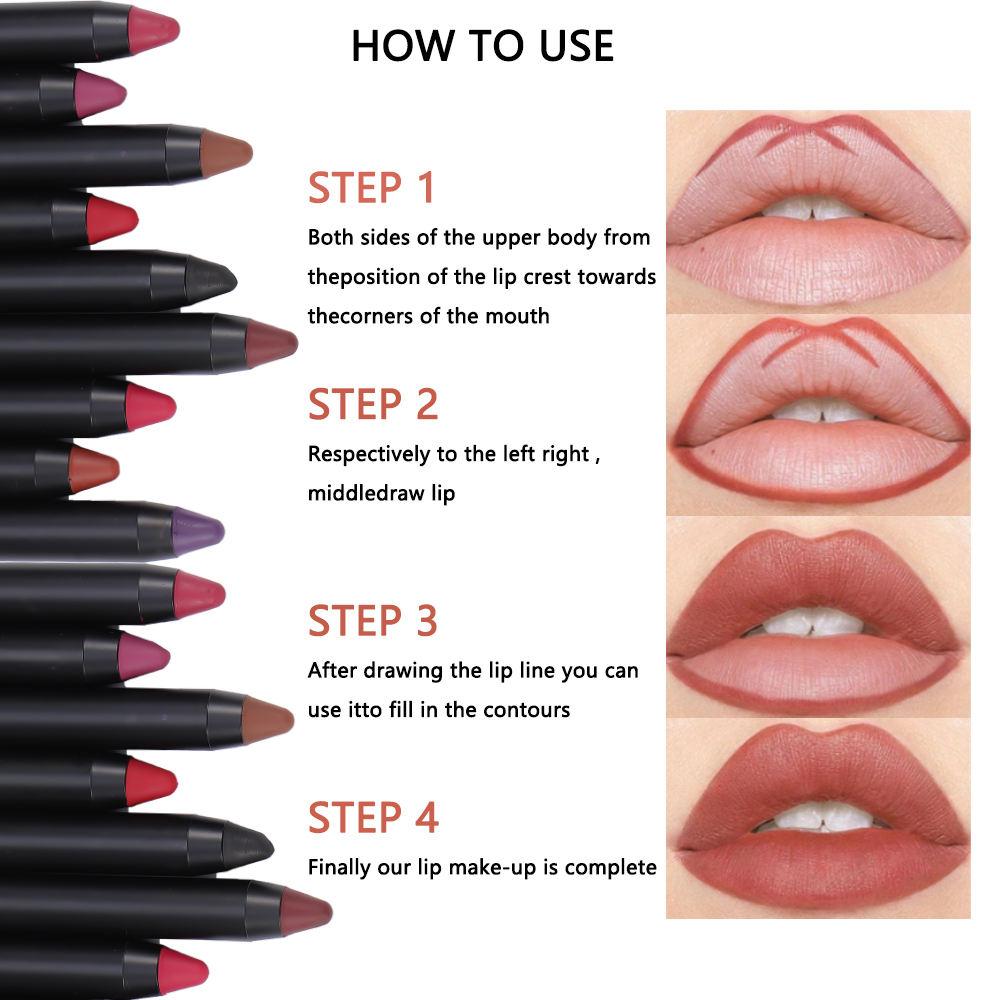 HOW TO USE

STEP 1

Both sides of the upper body from theposition of the lip crest towards thecorners of the mouth

STEP 2

Respectively to the left right , middledraw lip

STEP 3

After drawing the lip line you can use itto fill in the contours

STEP 4

Finally our lip make-up is complete