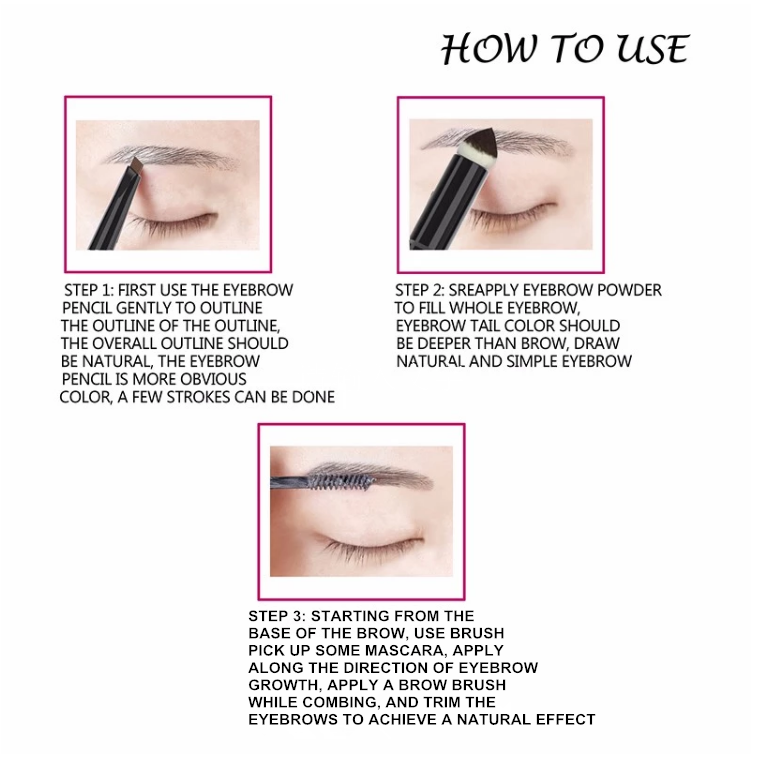 HOW TO USE

STEP 1: FIRST USE THE EYEBROW PENCIL GENTLY TO OUTLINE THE OUTLINE OF THE OUTLINE, THE OVERALL OUTLINE SHOULD BE NATURAL, THE EYEBROW PENCIL IS MORE OBVIOUS COLOR, A FEW STROKES CAN BE DONE

STEP 2: SREAPPLY EYEBROW POWDER TO FILL WHOLE EYEBROW, EYEBROW TAIL COLOR SHOULD BE DEEPER THAN BROW, DRAW NATURAL AND SIMPLE EYEBROW

STEP 3: STARTING FROM THE BASE OF THE BROW, USE BRUSH PICK UP SOME MASCARA, APPLY ALONG THE DIRECTION OF EYEBROW GROWTH, APPLY A BROW BRUSH WHILE COMBING, AND TRIM THE EYEBROWS TO ACHIEVE A NATURAL EFFECT